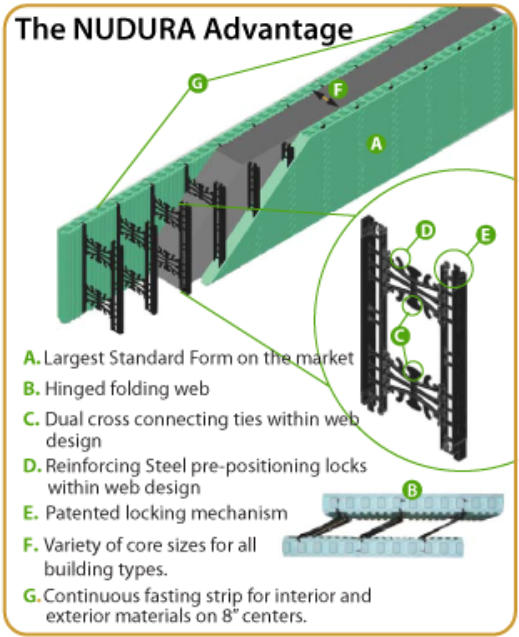 The NUDURA Advantage

G

F

A

D

E

C

B

A. Largest Standard Form on the market

B. Hinged folding web

C. Dual cross connecting ties within web design

D. Reinforcing Steel pre-positioning locks within web design

E. Patented locking mechanism

F. Variety of core sizes for all building types.

G. Continuous fasting strip for interior and exterior materials on 8" centers.